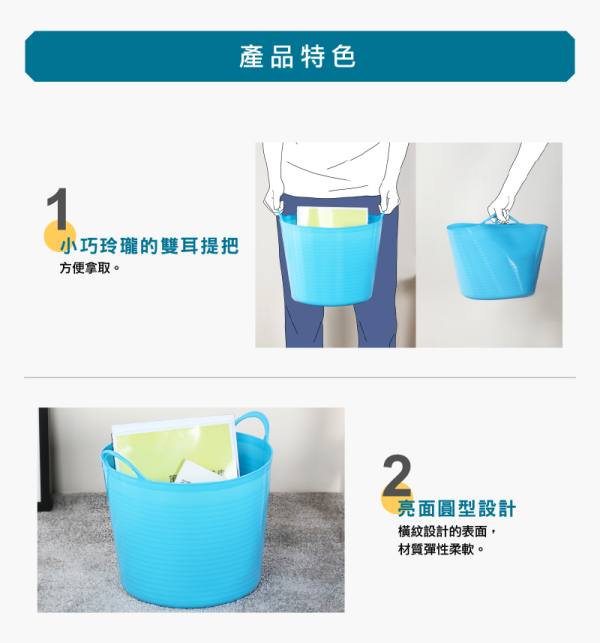 產品特色

1
小巧玲瓏的雙耳提把
方便拿取。

2
亮面圓型設計
橫紋設計的表面，
材質彈性柔軟。